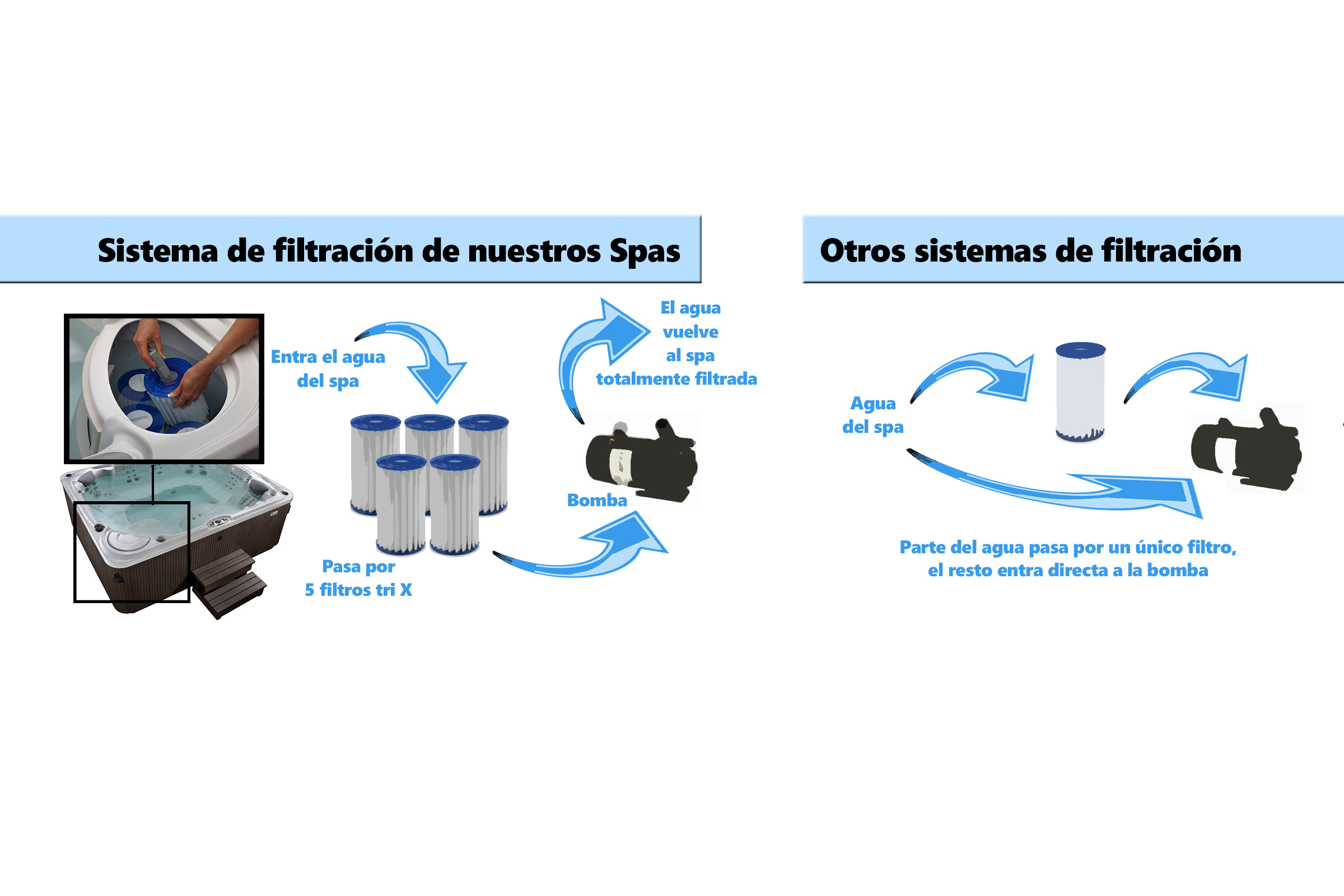 Sistema de filtración de nuestros Spas

Entra el agua del spa

Pasa por 5 filtros tri X

Bomba

El agua vuelve al spa totalmente filtrada

Otros sistemas de filtración

Agua del spa

Parte del agua pasa por un único filtro, el resto entra directa a la bomba